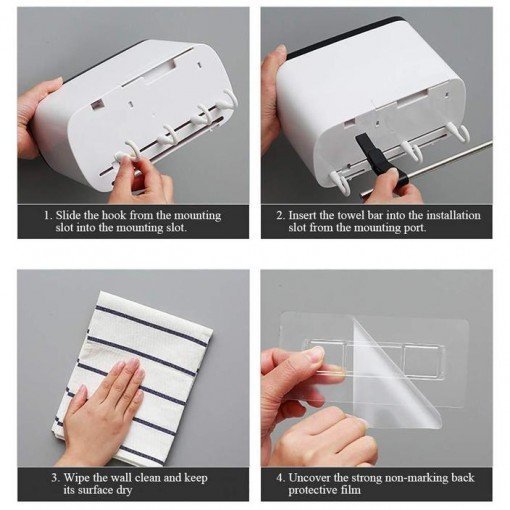 1. Slide the hook from the mounting slot into the mounting slot.

2. Insert the towel bar into the installation slot from the mounting port.

3. Wipe the wall clean and keep its surface dry

4. Uncover the strong non-marking back protective film